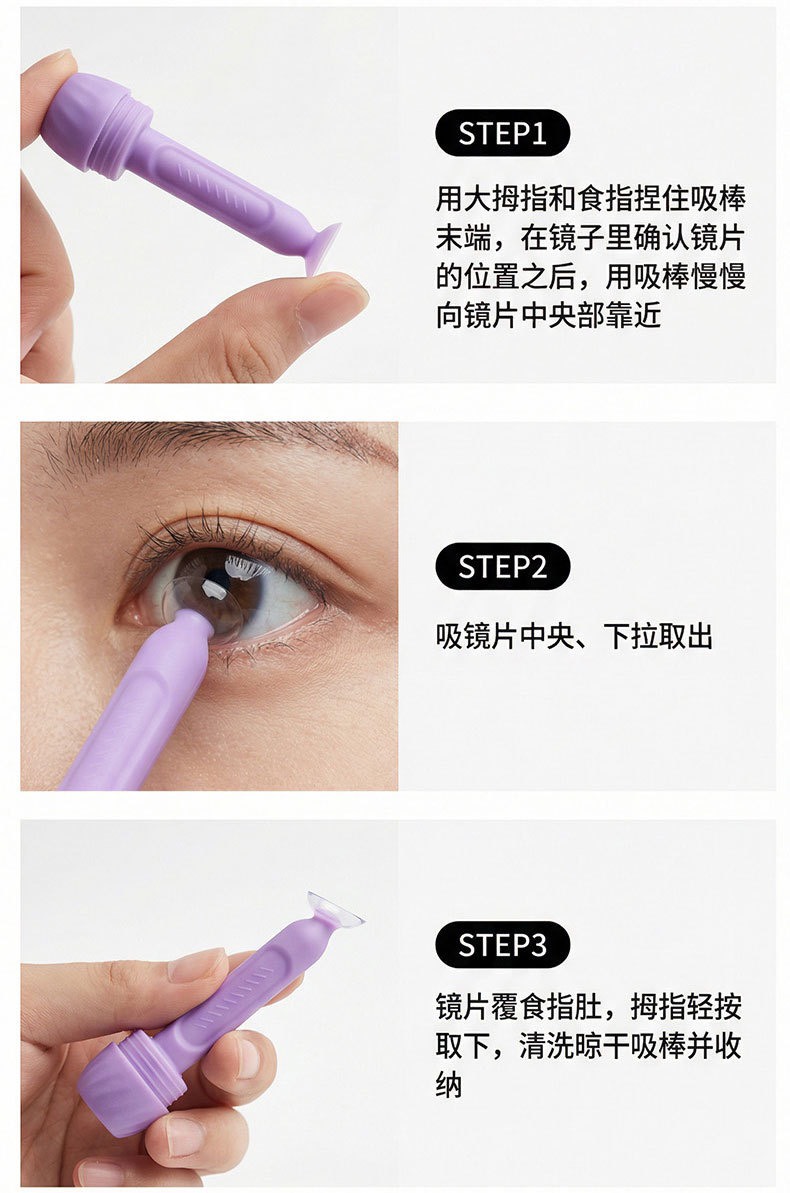 STEP1

用大拇指和食指捏住吸棒末端，在镜子里确认镜片的位置之后，用吸棒慢慢向镜片中央部靠近

STEP2

吸镜片中央、下拉取出

STEP3

镜片覆食指肚，拇指轻按取下，清洗晾干吸棒并收纳